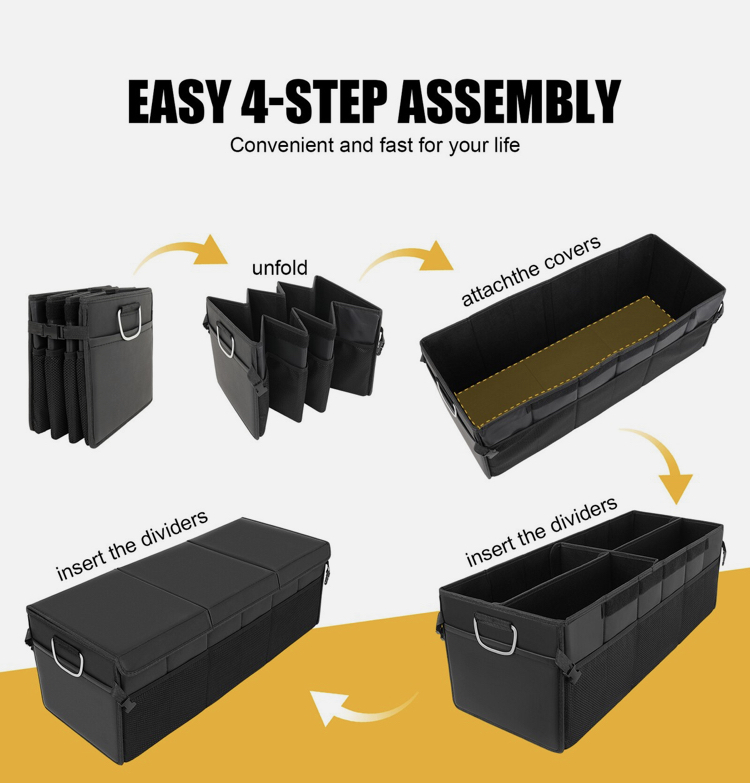 EASY 4-STEP ASSEMBLY
Convenient and fast for your life

unfold

attachthe covers

insert the dividers

insert the dividers