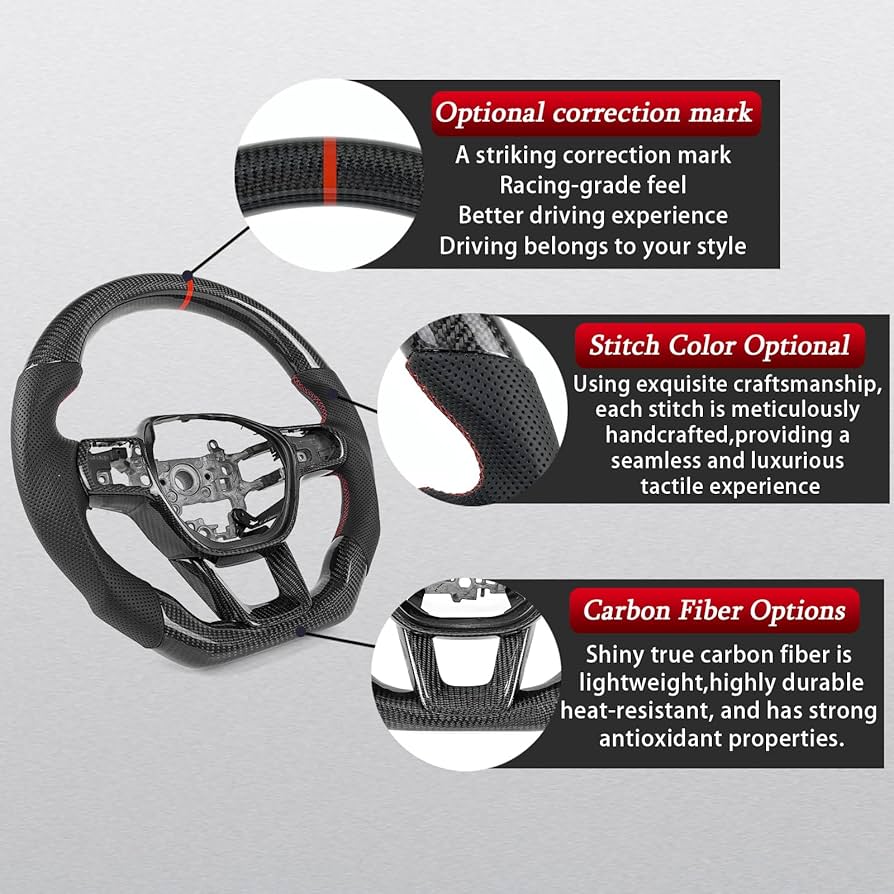 Optional correction mark

A striking correction mark
Racing-grade feel
Better driving experience
Driving belongs to your style

Stitch Color Optional

Using exquisite craftsmanship, each stitch is meticulously handcrafted,providing a seamless and luxurious tactile experience

Carbon Fiber Options

Shiny true carbon fiber is lightweight,highly durable heat-resistant, and has strong antioxidant properties.